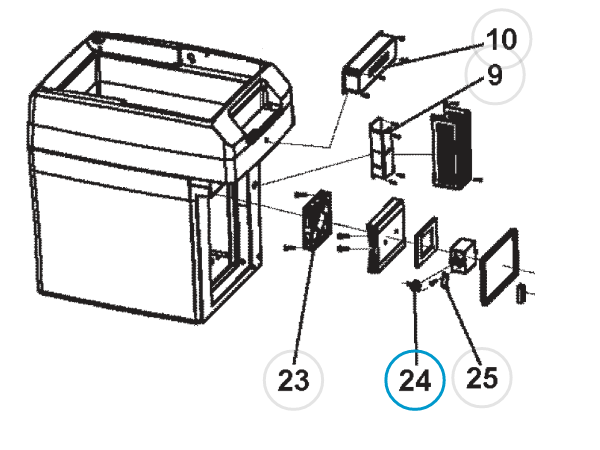 10
9
23
24
25